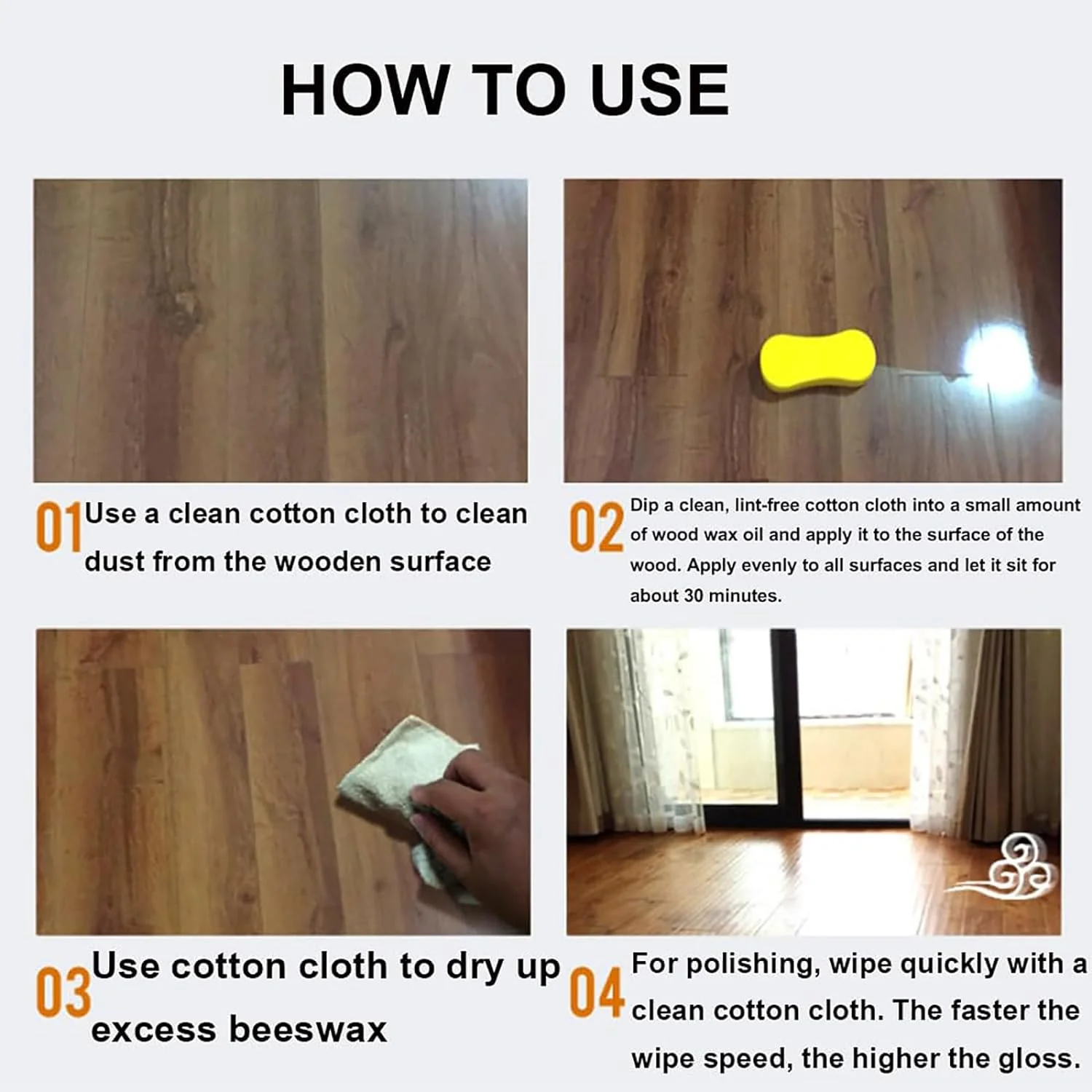 HOW TO USE

01 Use a clean cotton cloth to clean dust from the wooden surface

02 Dip a clean, lint-free cotton cloth into a small amount of wood wax oil and apply it to the surface of the wood. Apply evenly to all surfaces and let it sit for about 30 minutes.

03 Use cotton cloth to dry up excess beeswax

04 For polishing, wipe quickly with a clean cotton cloth. The faster the wipe speed, the higher the gloss.