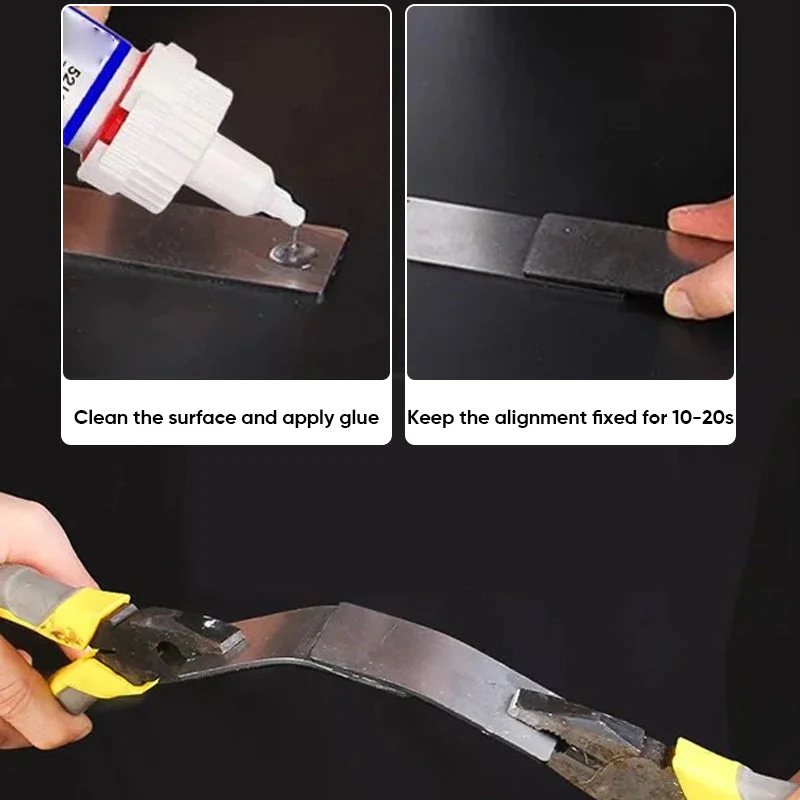 52

Clean the surface and apply glue

Keep the alignment fixed for 10-20s