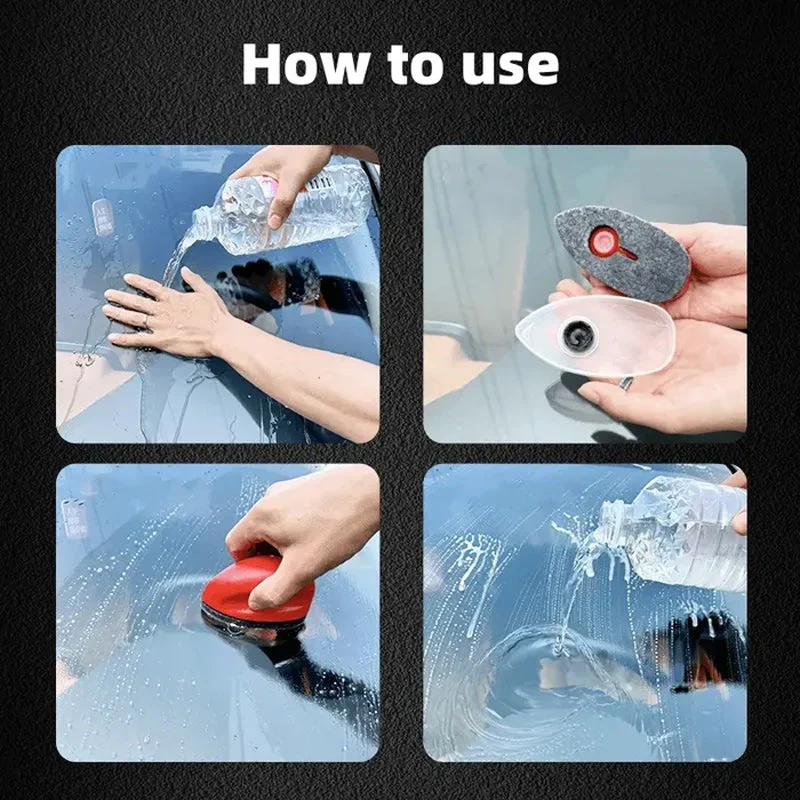 How to use