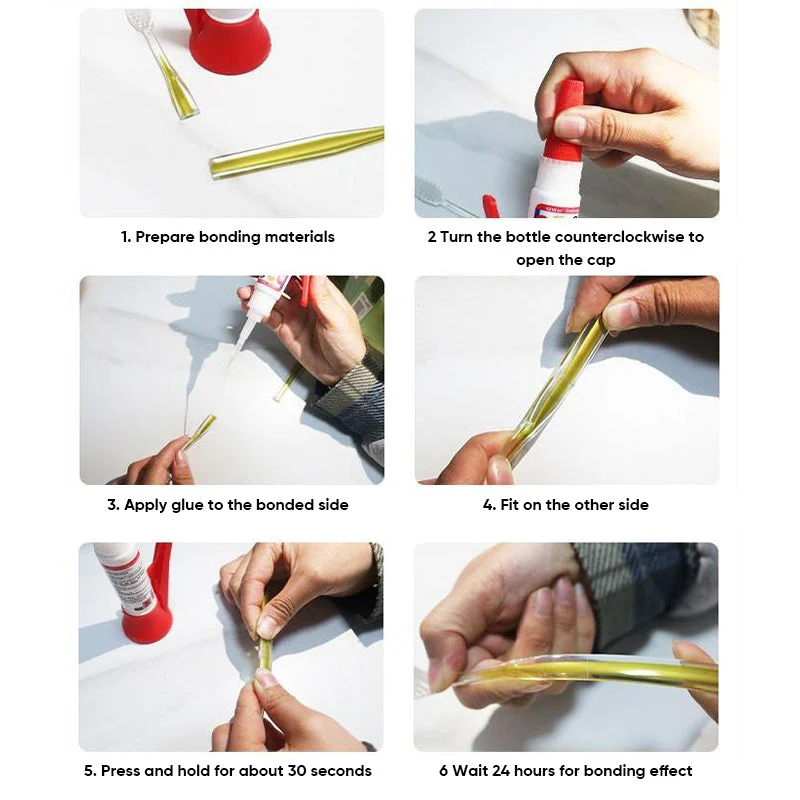 1. Prepare bonding materials

2 Turn the bottle counterclockwise to open the cap

3. Apply glue to the bonded side

4. Fit on the other side

5. Press and hold for about 30 seconds

6 Wait 24 hours for bonding effect