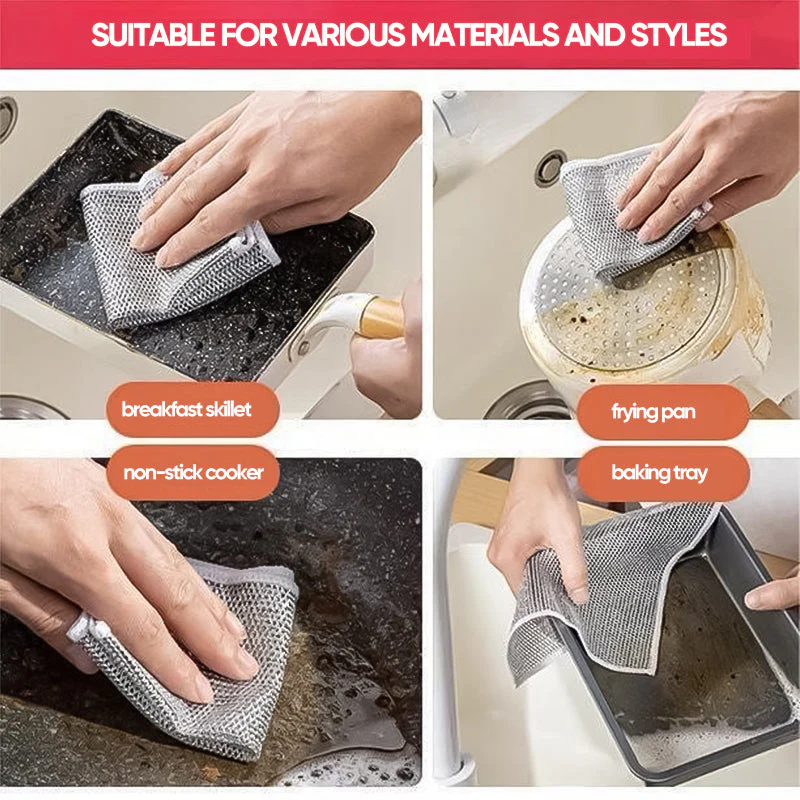 SUITABLE FOR VARIOUS MATERIALS AND STYLES

breakfast skillet

frying pan

non-stick cooker

baking tray