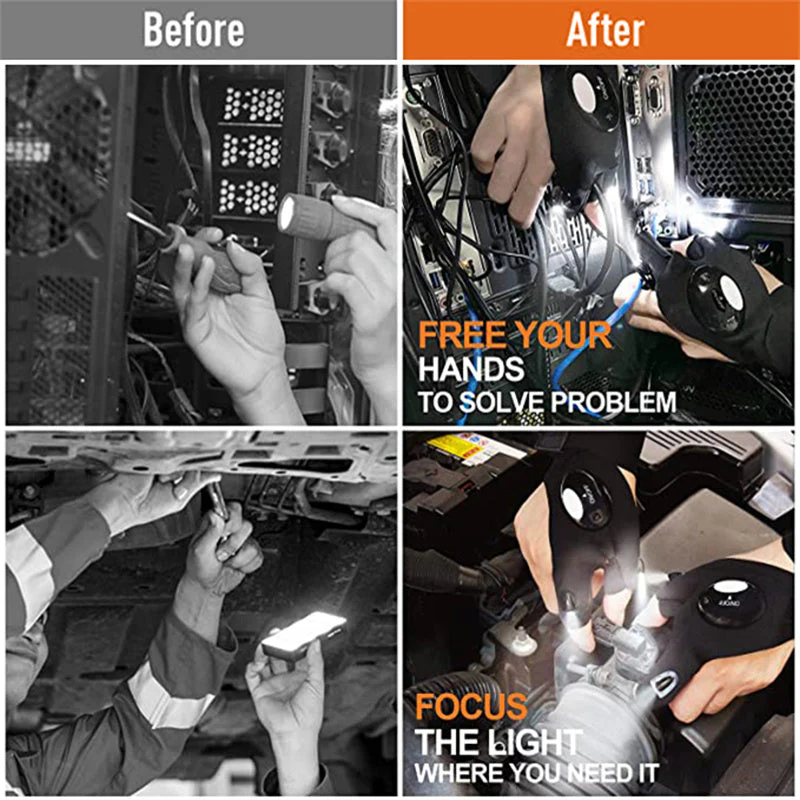 Before

After

FREE YOUR
HANDS
TO SOLVE PROBLEM

FOCUS
THE LIGHT
WHERE YOU NEED IT