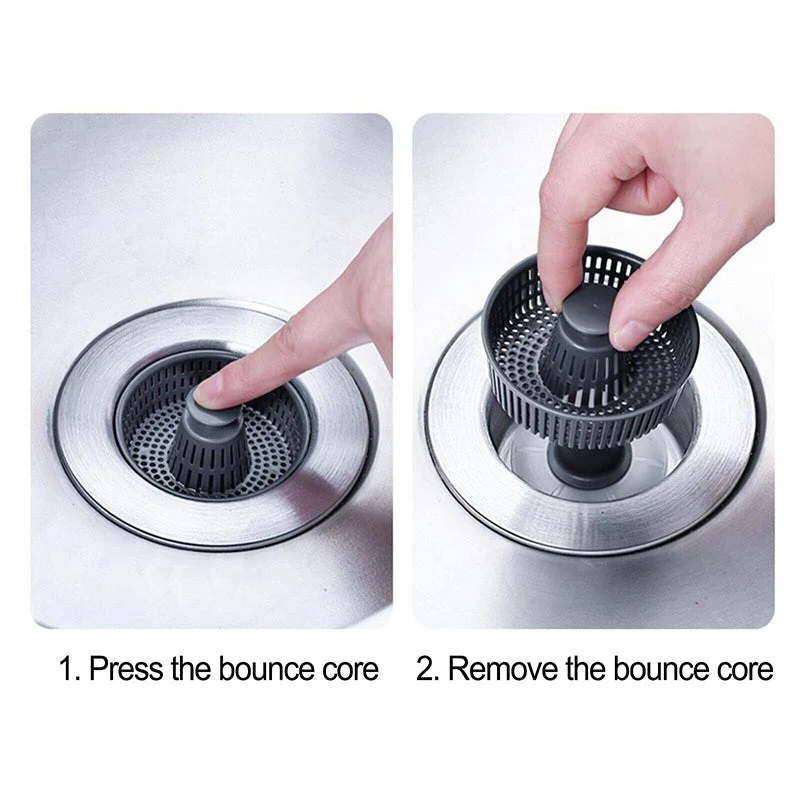 1. Press the bounce core

2. Remove the bounce core