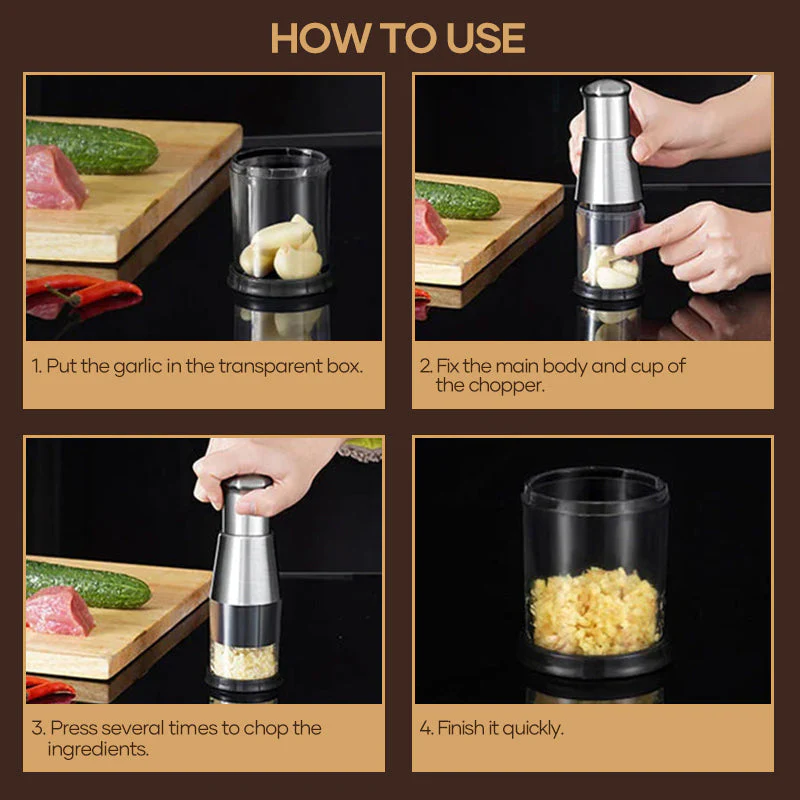 HOW TO USE

1. Put the garlic in the transparent box.

2. Fix the main body and cup of the chopper.

3. Press several times to chop the ingredients.

4. Finish it quickly.