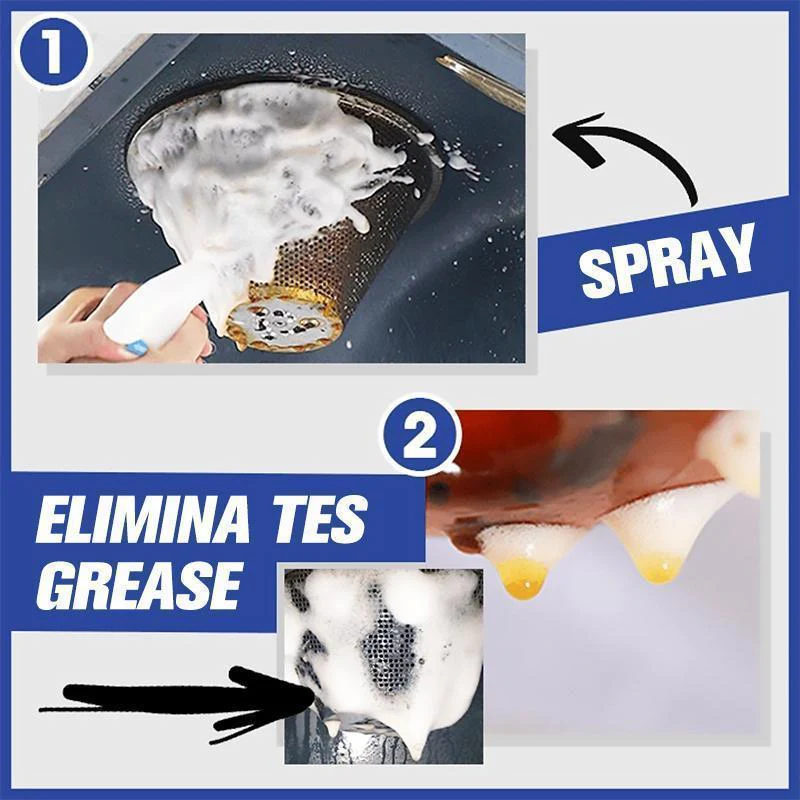 1

SPRAY

2

ELIMINA TES GREASE