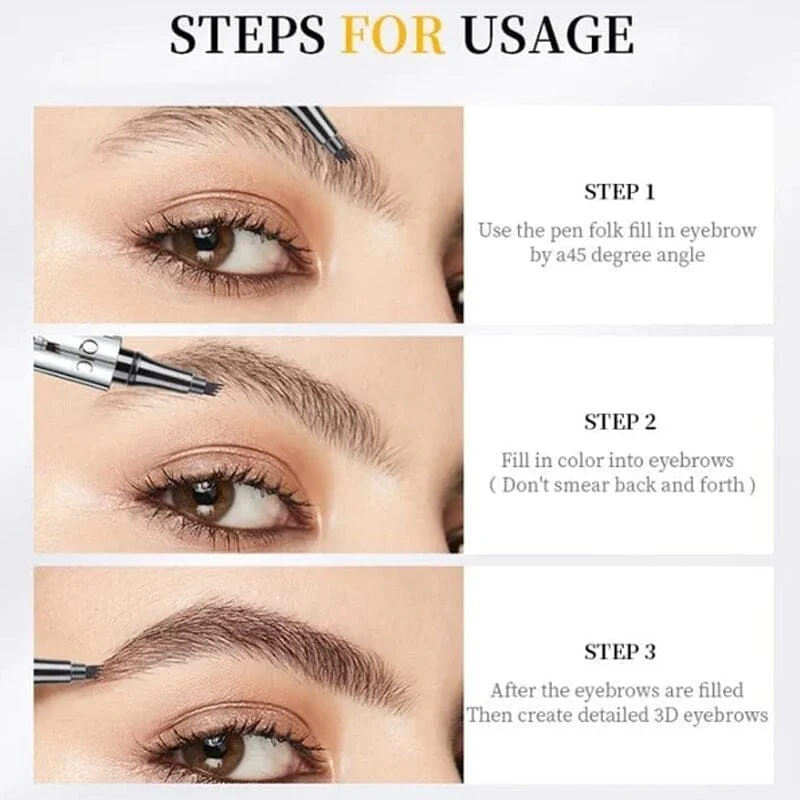 STEPS FOR USAGE

STEP 1

Use the pen folk fill in eyebrow by a45 degree angle

STEP 2

Fill in color into eyebrows ( Don't smear back and forth )

STEP 3

After the eyebrows are filled Then create detailed 3D eyebrows